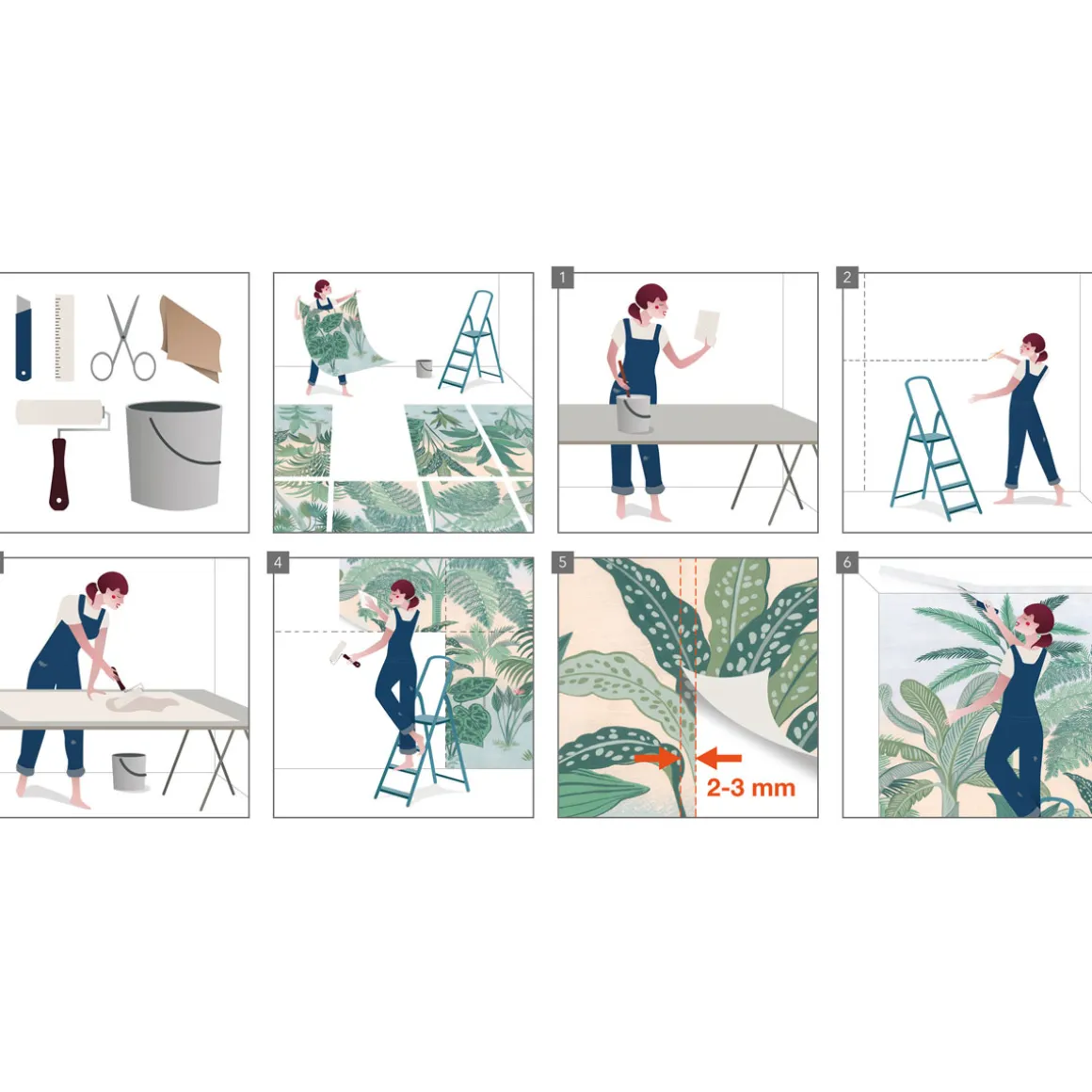 1

2

4

5

2-3 mm

6